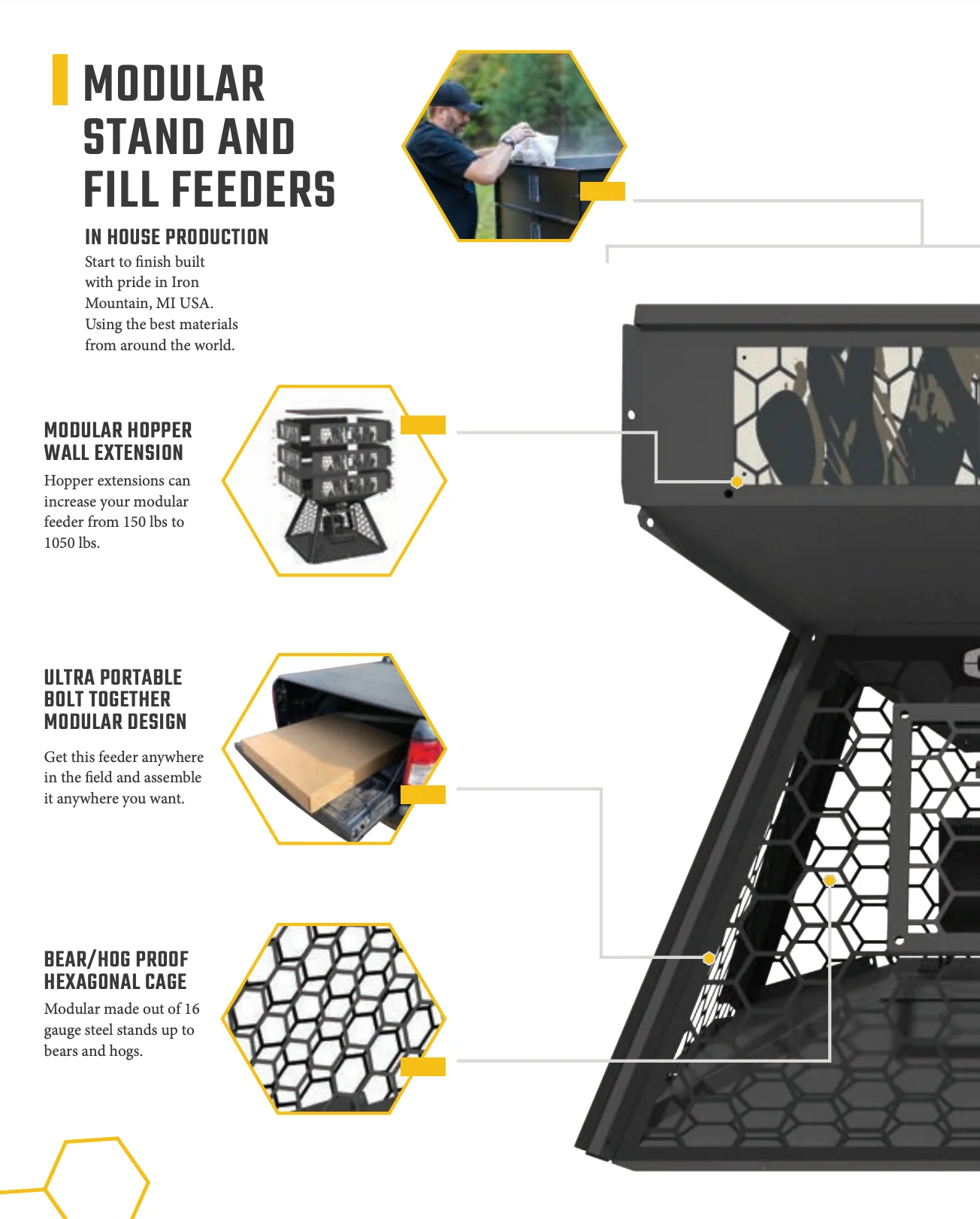 MODULAR STAND AND FILL FEEDERS

IN HOUSE PRODUCTION

Start to finish built with pride in Iron Mountain, MI USA. Using the best materials from around the world.

MODULAR HOPPER WALL EXTENSION

Hopper extensions can increase your modular feeder from 150 lbs to 1050 lbs.

ULTRA PORTABLE BOLT TOGETHER MODULAR DESIGN

Get this feeder anywhere in the field and assemble it anywhere you want.

BEAR/HOG PROOF HEXAGONAL CAGE

Modular made out of 16 gauge steel stands up to bears and hogs.